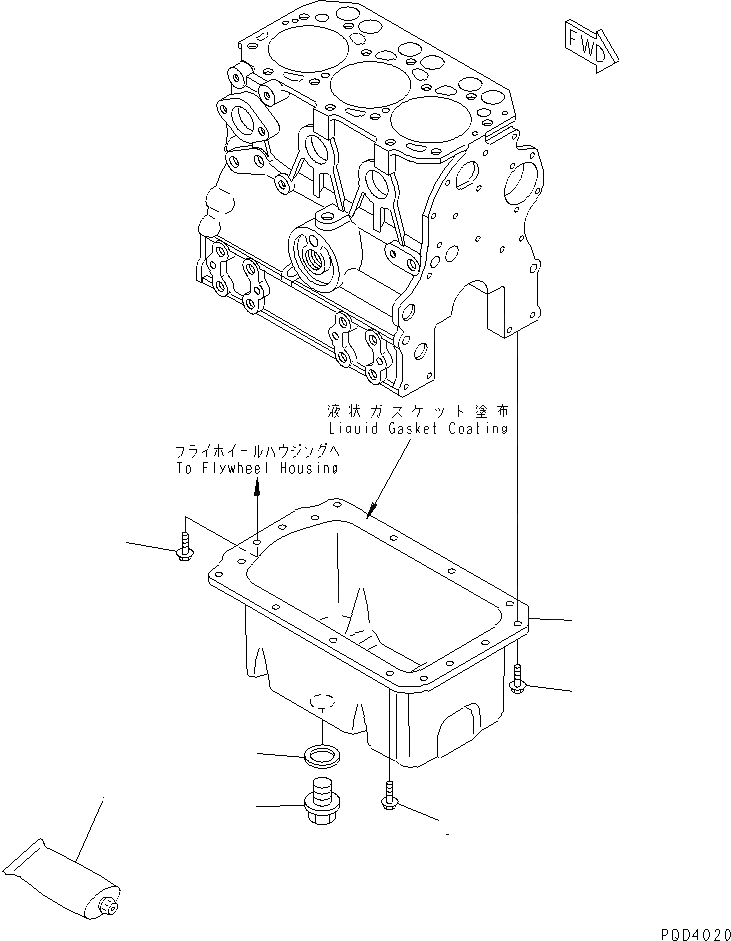 FWD

液状ガスケット塗布
Liquid Gasket Coating

フライホイールハウジングへ
To Flywheel Housing

P0D4020