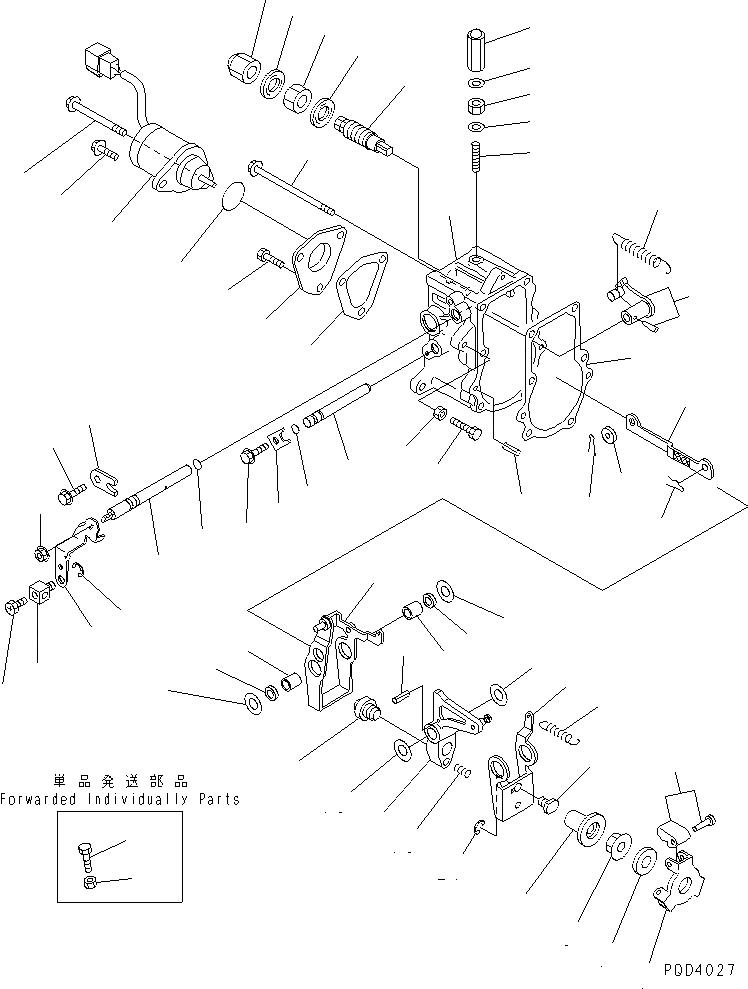 単品発送部品
Forwarded Individually Parts

P0D4027