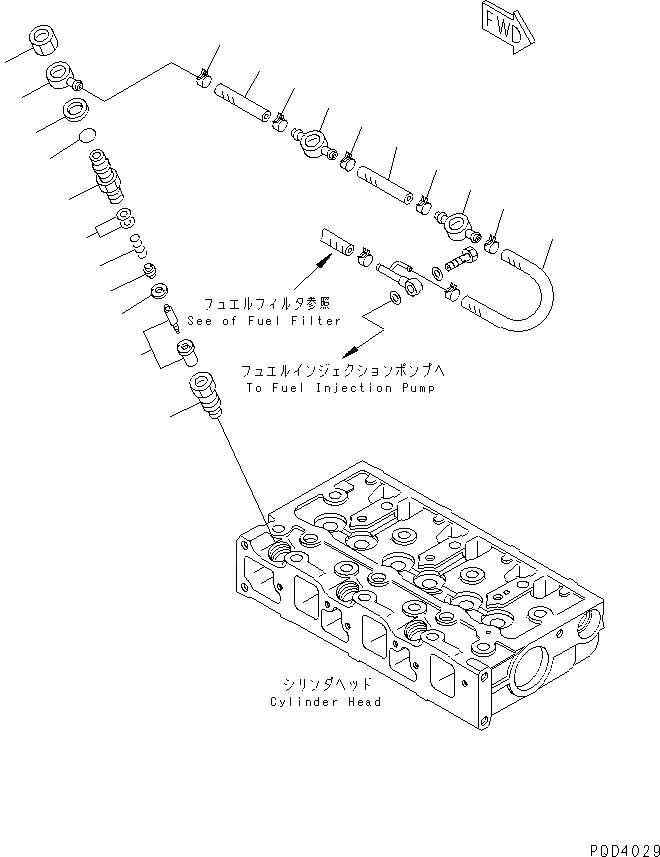 FWD

フュエルフィルタ参照
See of Fuel Filter

フュエルインジェクションポンプへ
To Fuel Injection Pump

シリンダヘッド
Cylinder Head

PQD4029