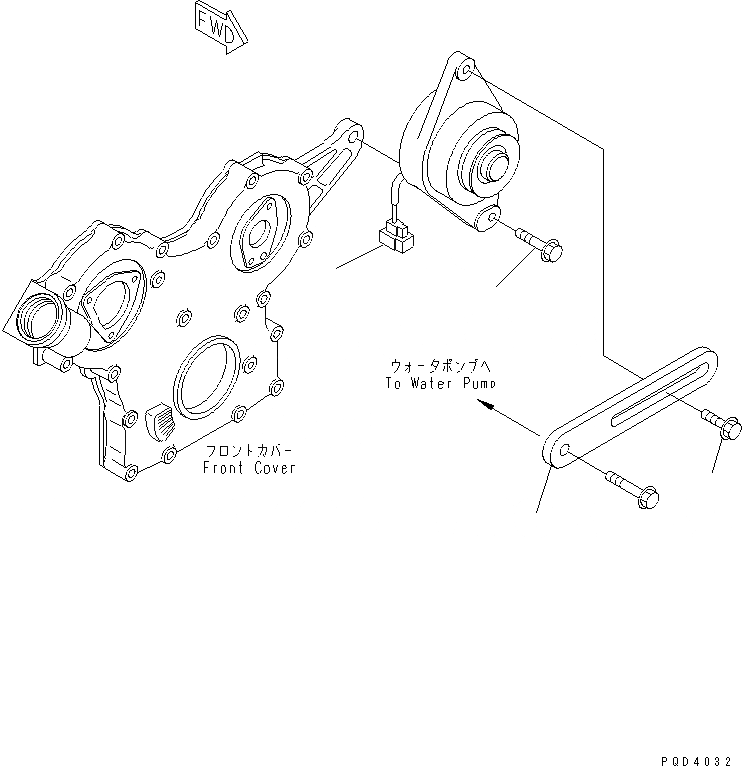 FWD

ウォータポンプへ
To Water Pump

フロントカバー
Front Cover

PQD4032