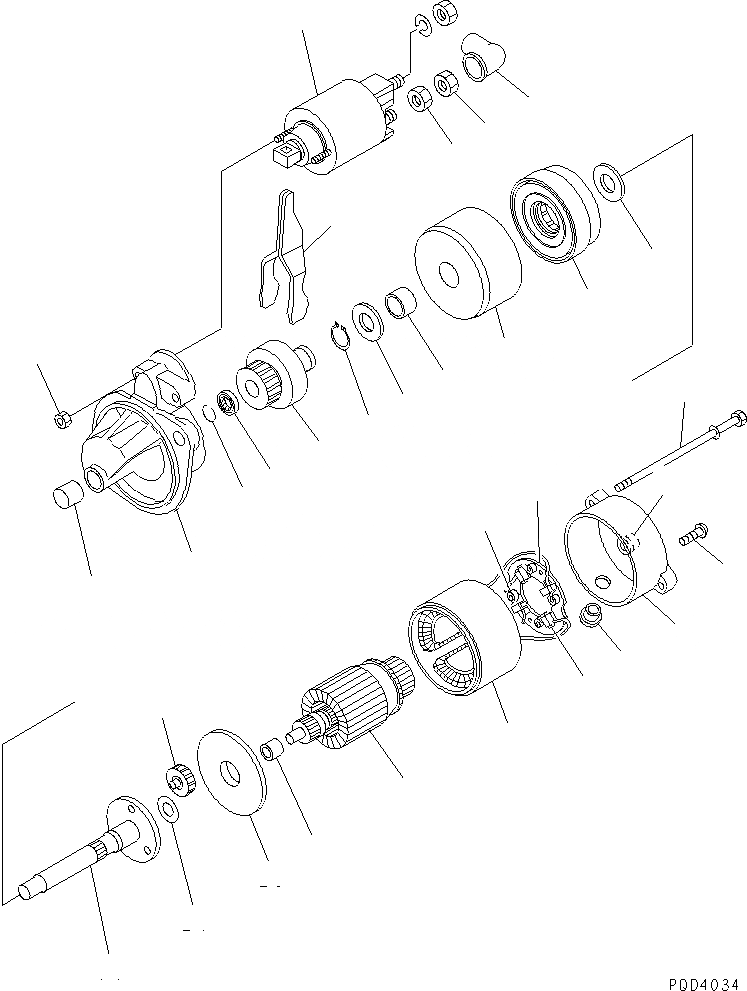 P0D4034