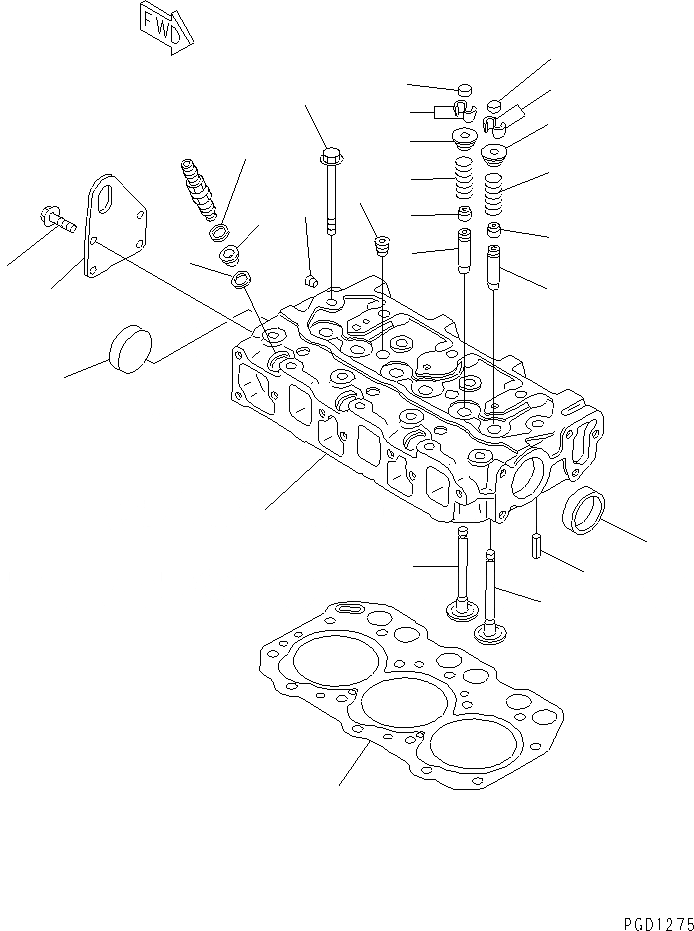 FWD

PGD1275