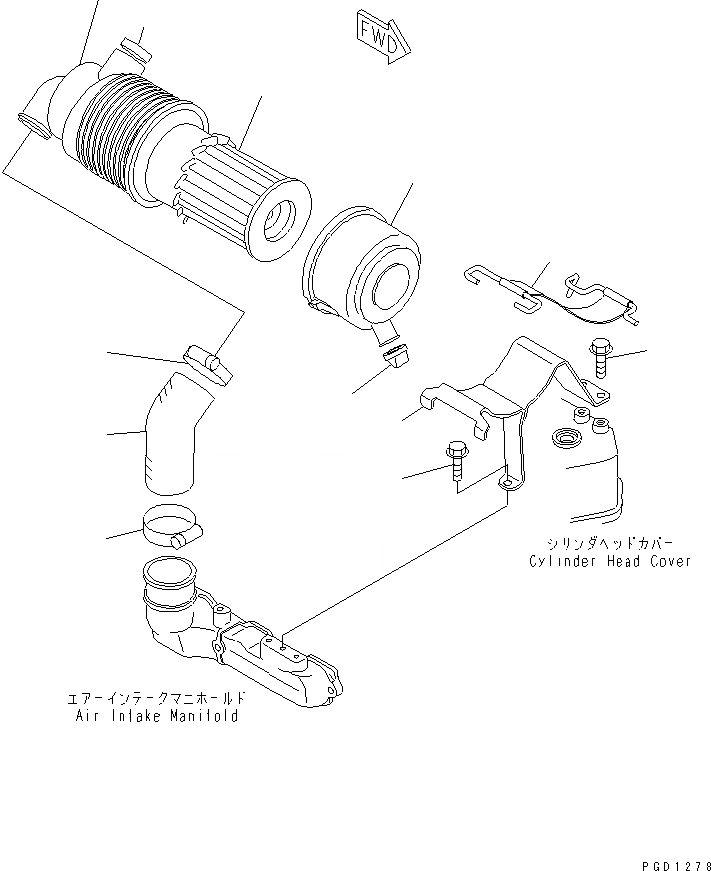 FWD

シリンダヘッドカバー
Cylinder Head Cover

エアーインテークマニホールド
Air Intake Manifold

PGD1278