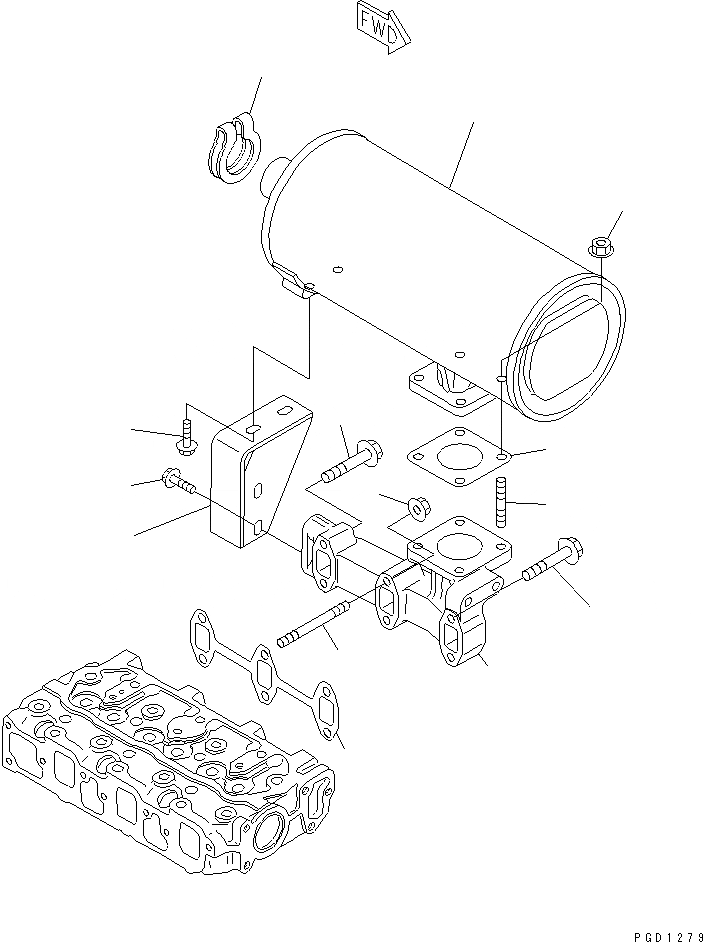 FWD

PGD1279