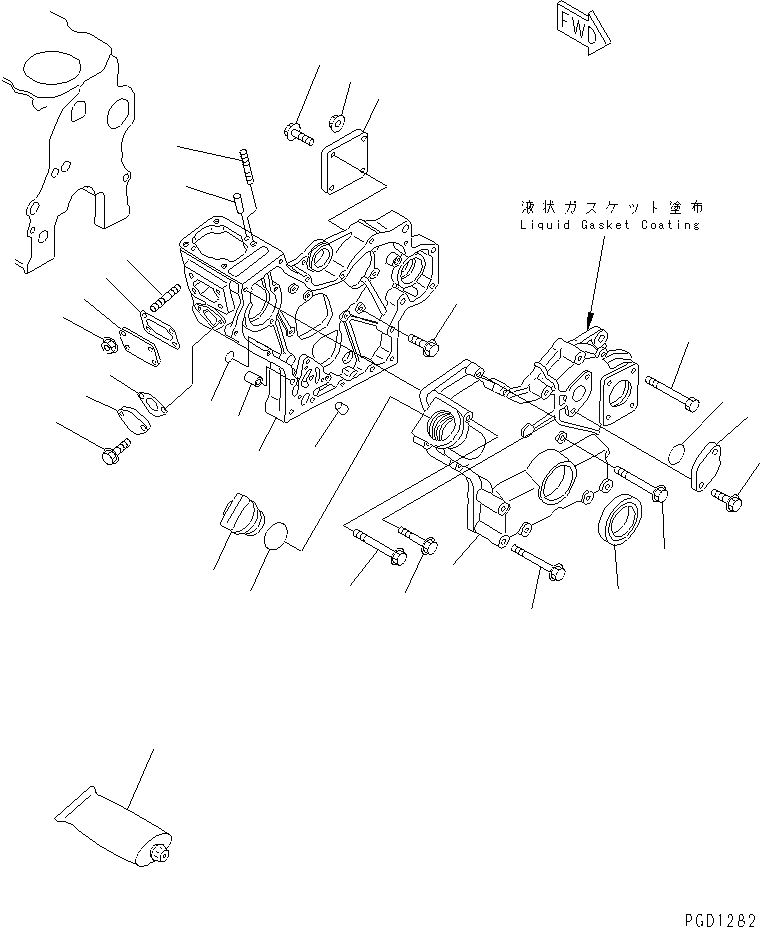 FWD

液状ガスケット塗布
Liquid Gasket Coating

PGD1282