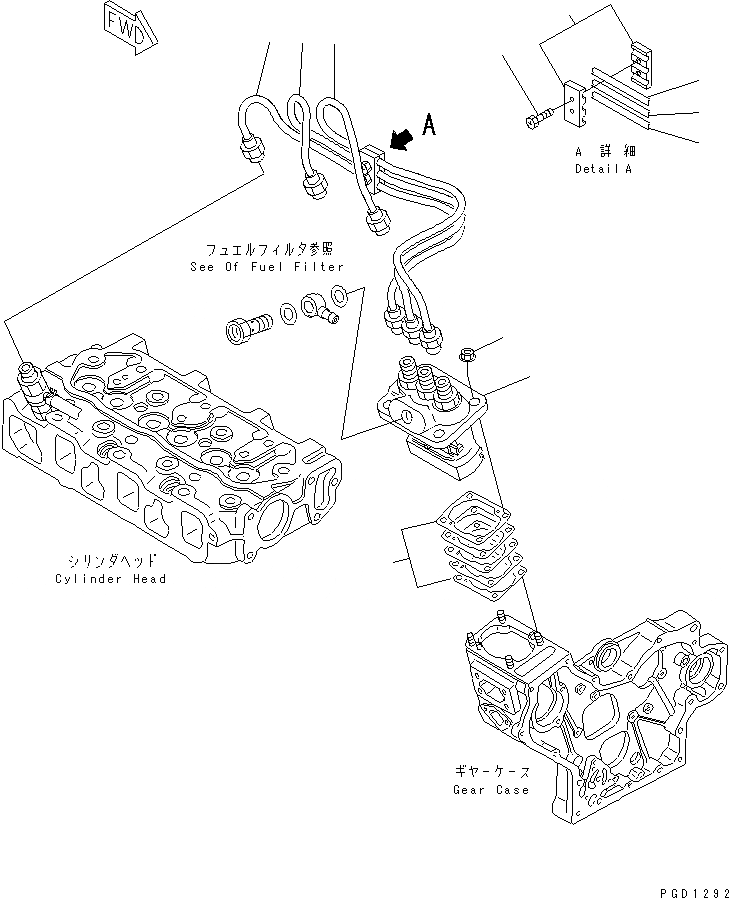 FWD

A

A 詳細
Detail A

フュエルフィルタ参照
See Of Fuel Filter

シリンダヘッド
Cylinder Head

ギヤーケース
Gear Case

PGD1292