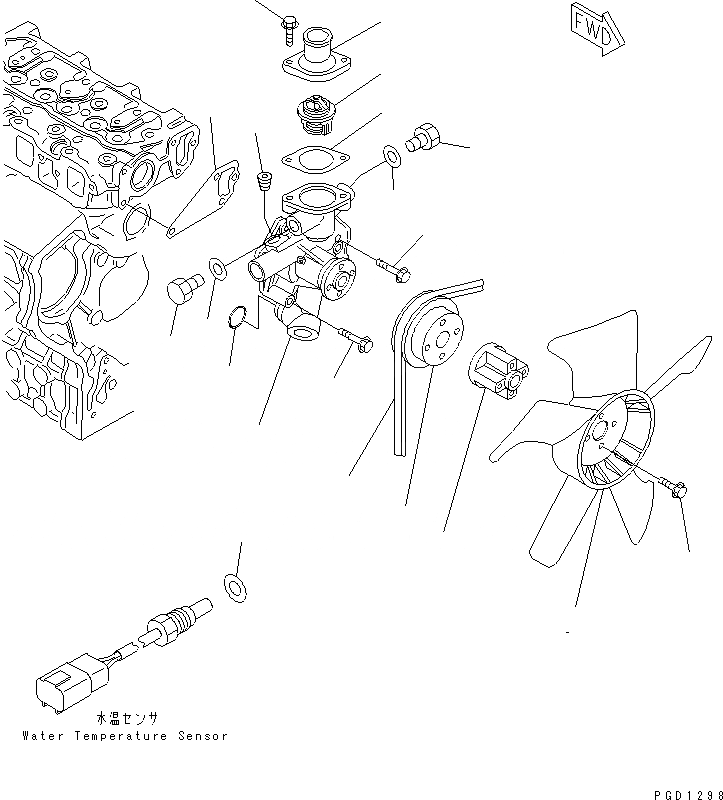 FWD

水温センサ
Water Temperature Sensor

PGD1298