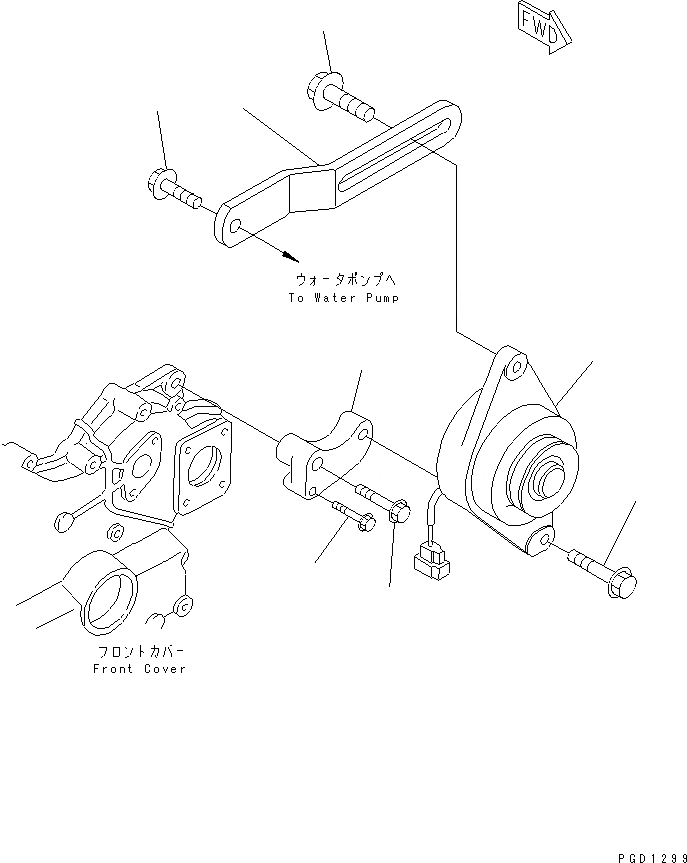 FWD

ウォータポンプへ
To Water Pump

フロントカバー
Front Cover

PGD1299