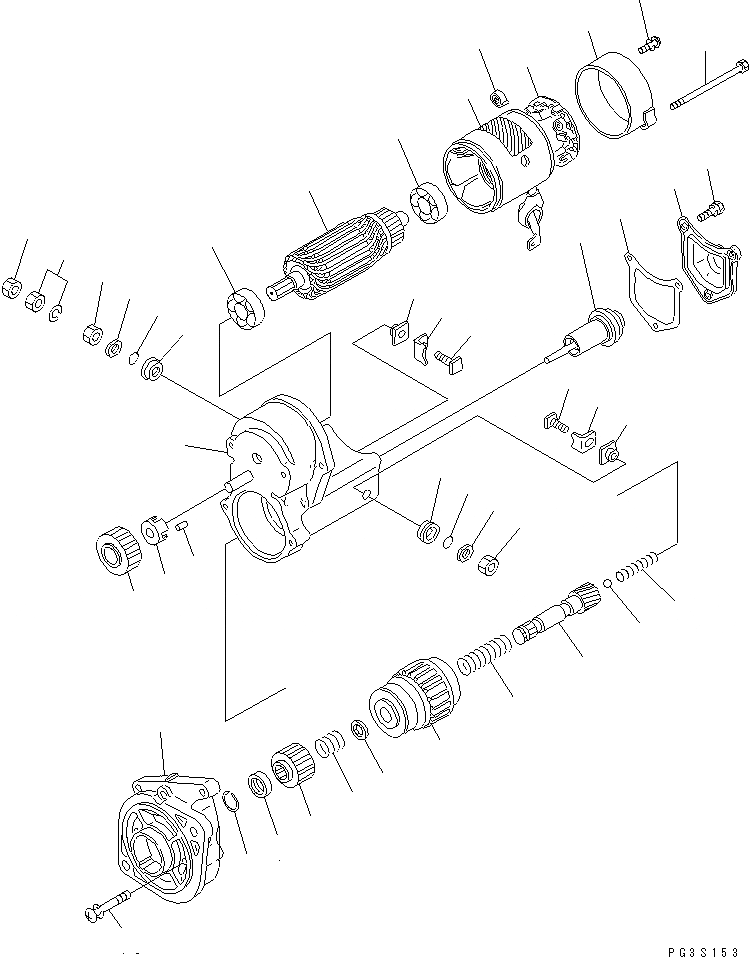 PG3S153