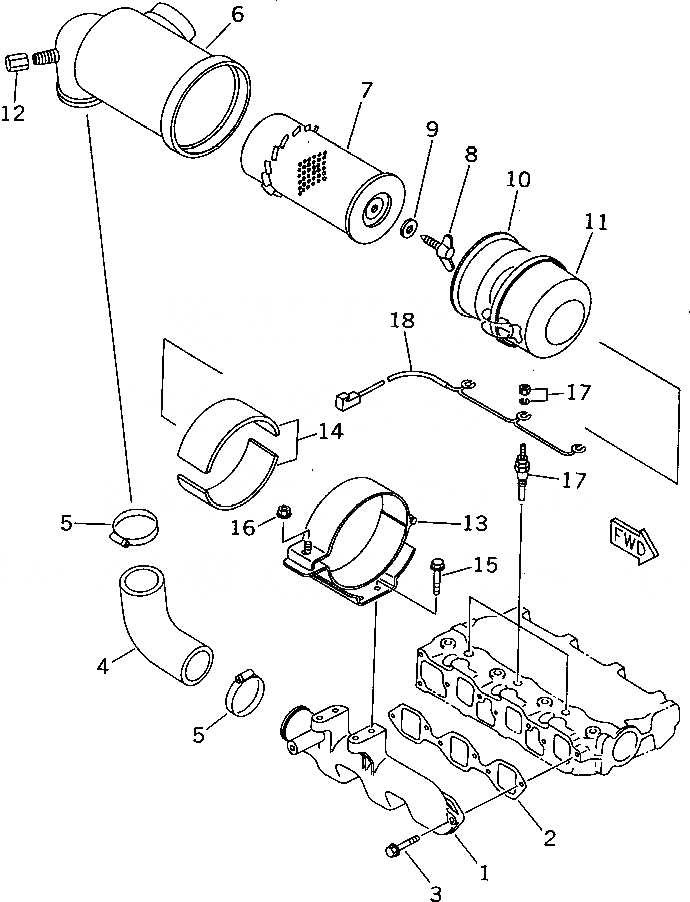 6
12
7
9
8
10
11
18
17
14
17
5
16
13
FWD
15
4
5
2
1
3