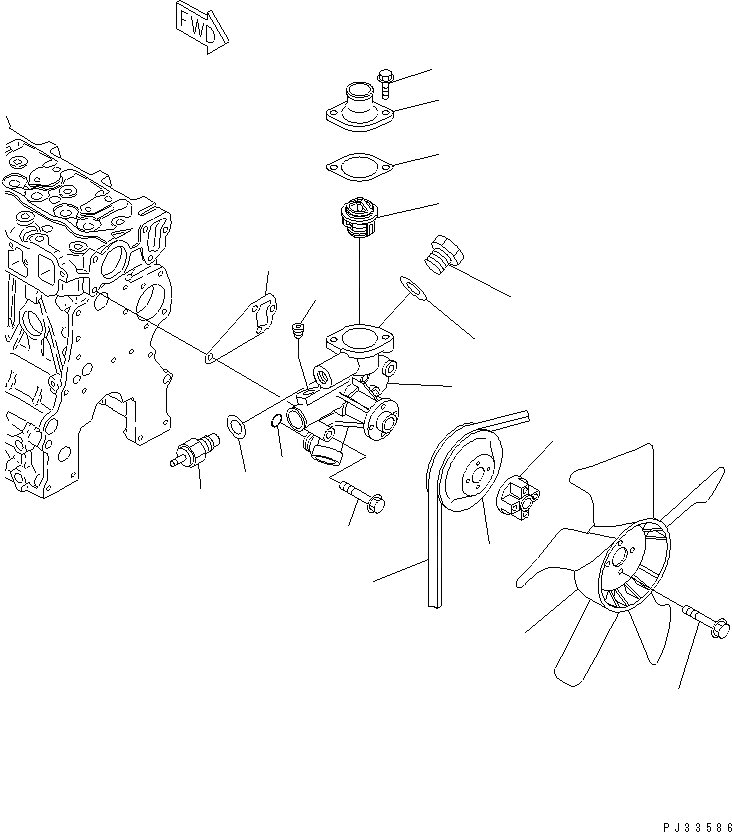 FWD

PJ33586