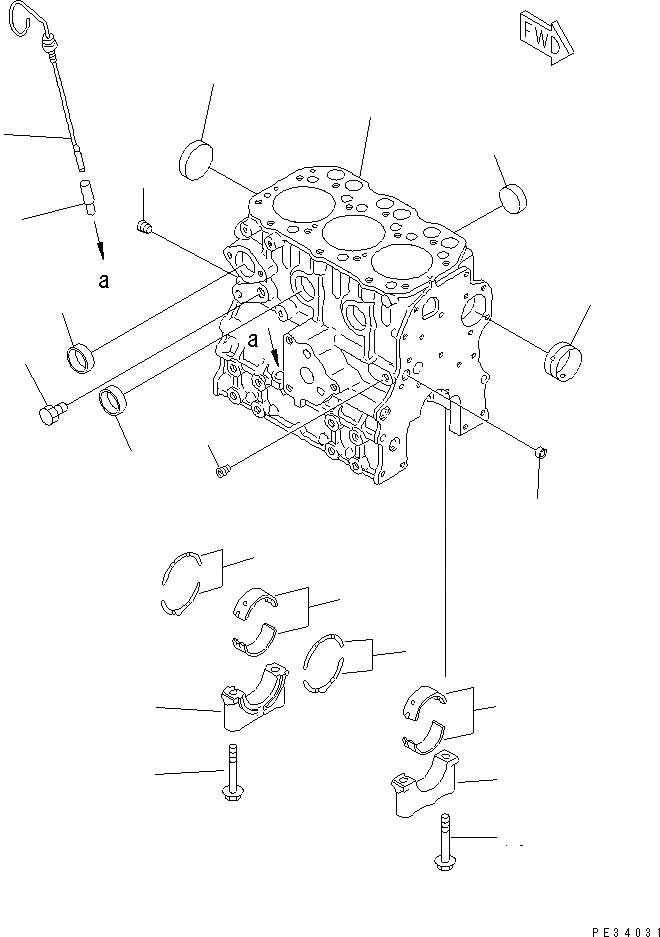 FWD

a

a

PE34031