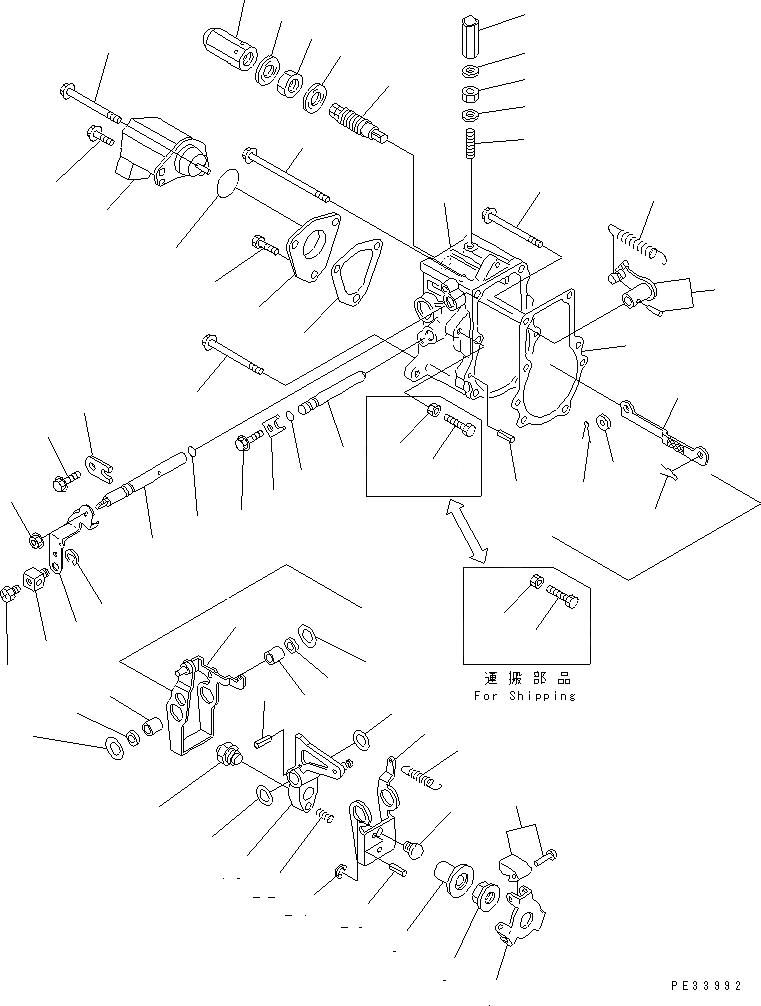 運搬部品
For Shipping

PE33992