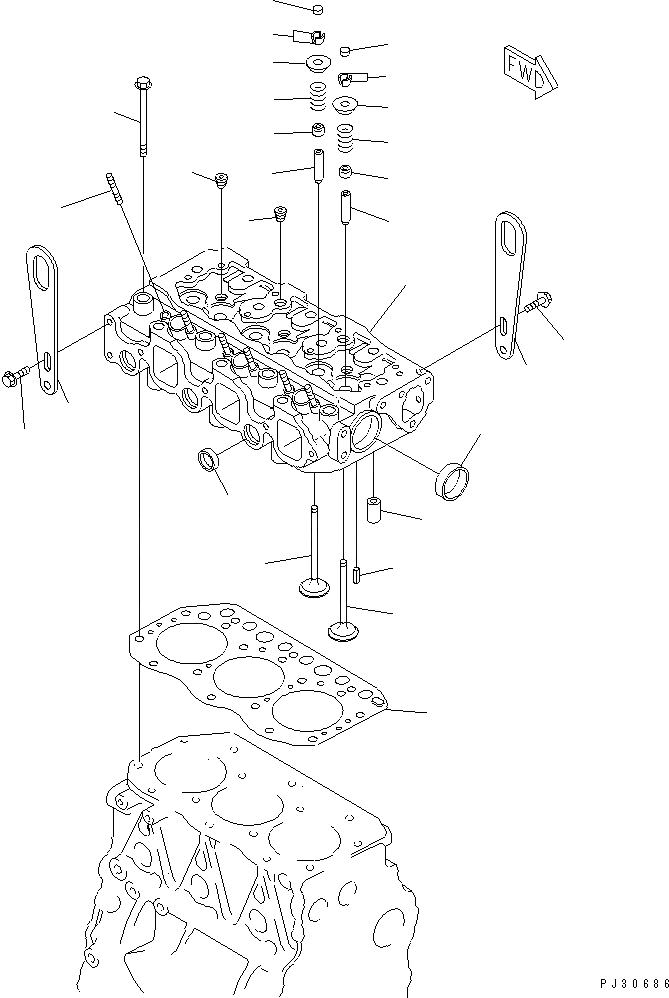 FWD

PJ30686