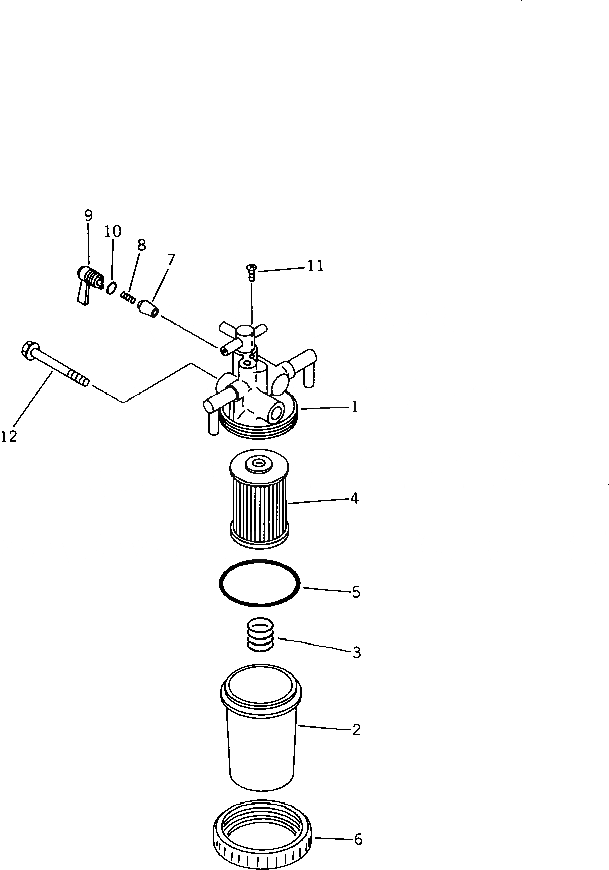 9
10
8
7
11
12
1
4
5
3
2
6