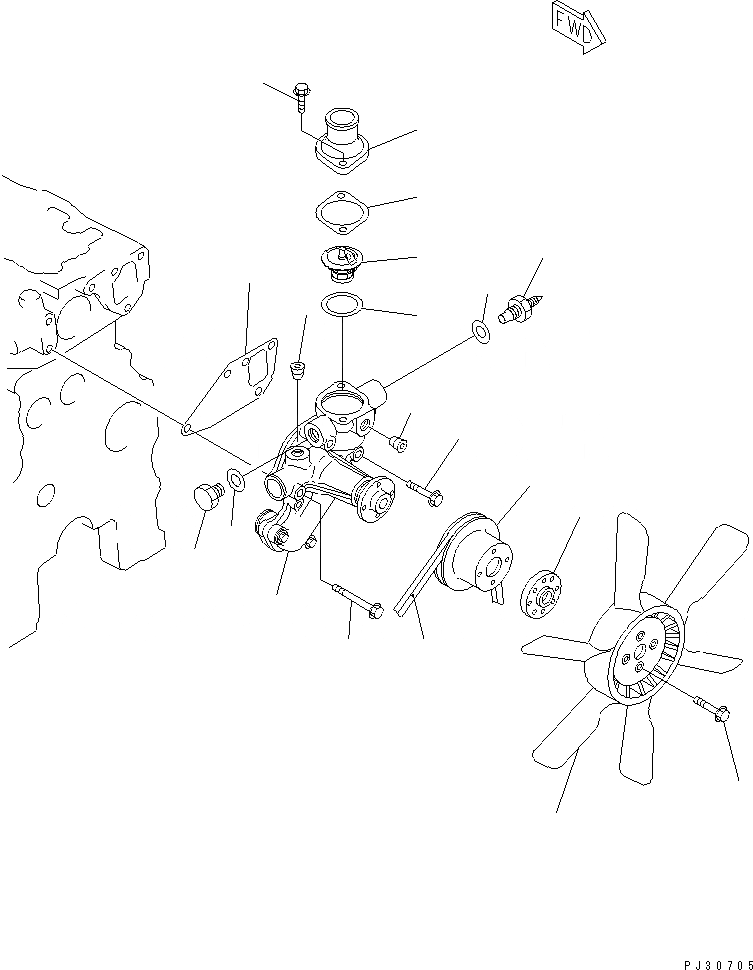 FWD

PJ30705