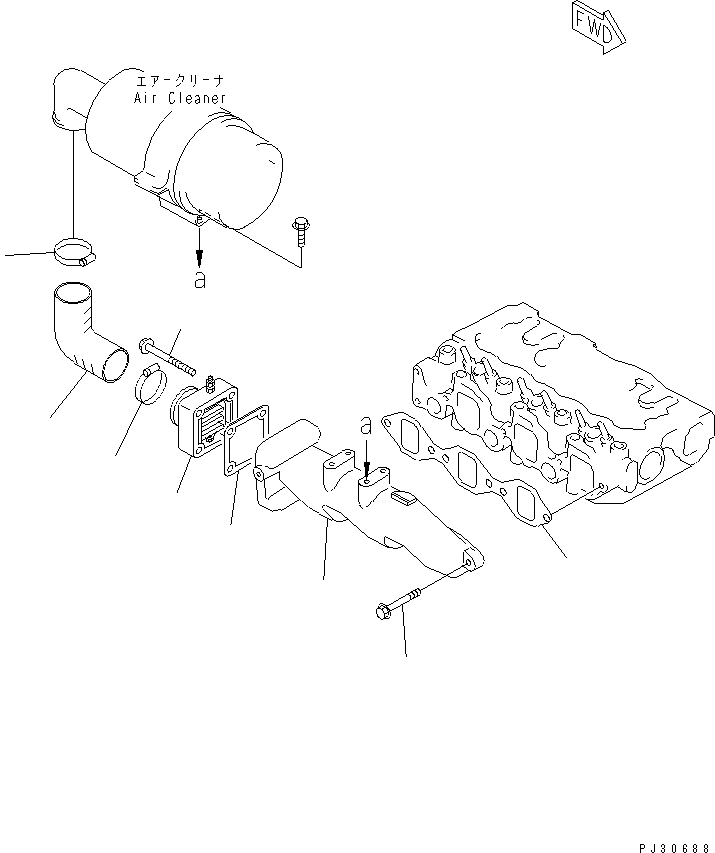 FWD

エアークリーナ
Air Cleaner

a

a

PJ30688