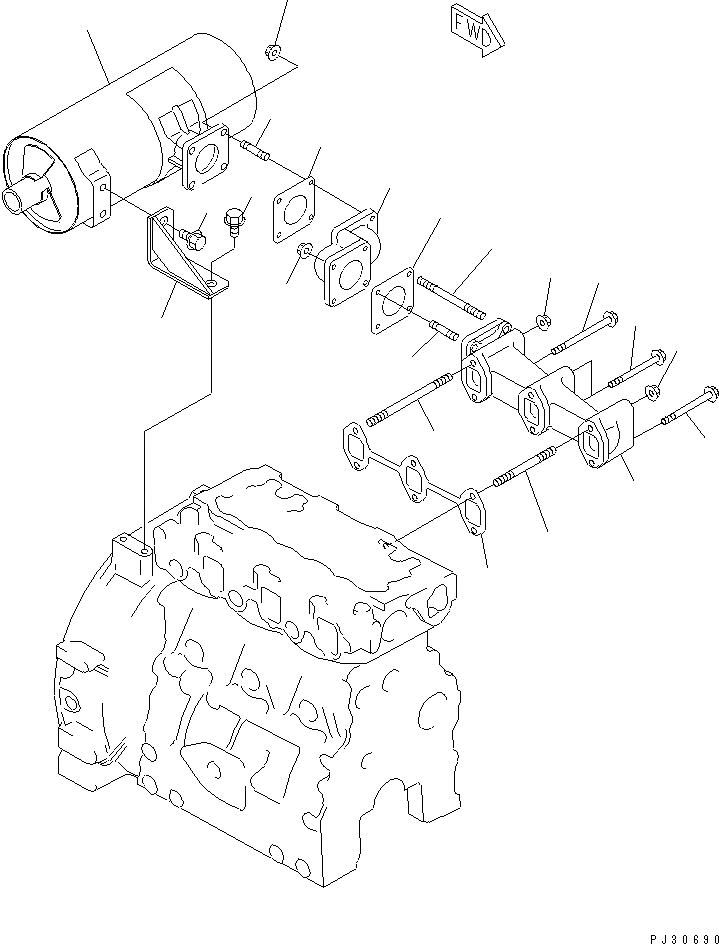 FWD

PJ30690