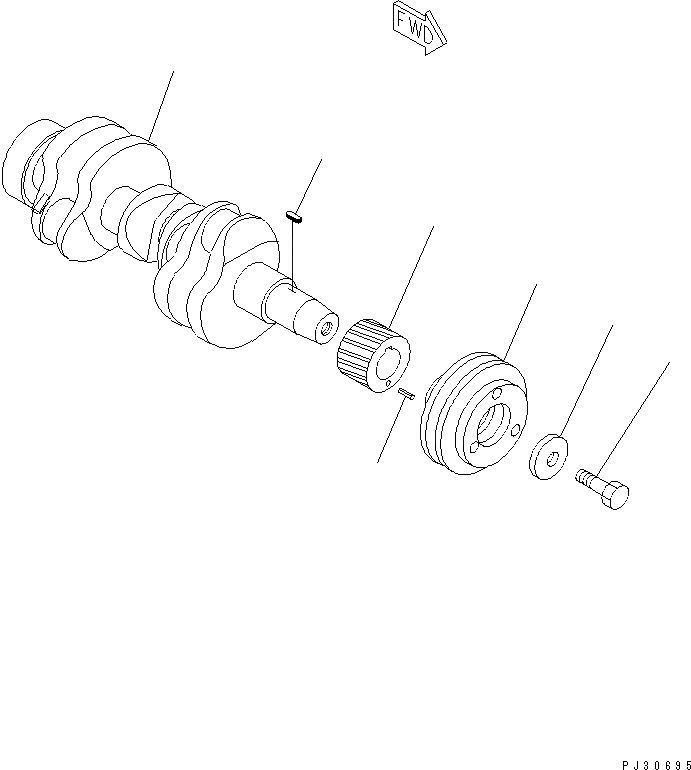 FWD

PJ30695