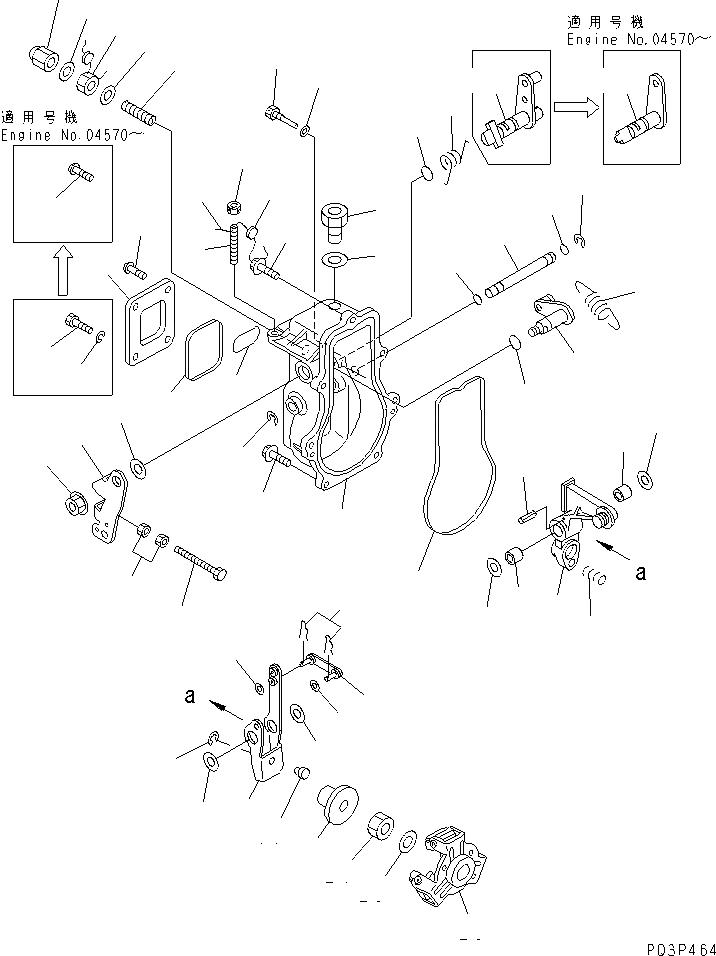 適用号機
Engine No.04570~

適用号機
Engine No.04570~

a

a

P03P464