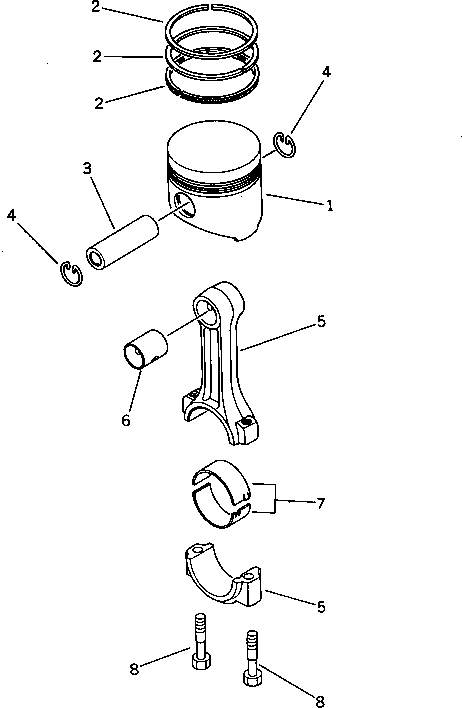 2
2
2
4
3
1
4
5
6
7
5
8
8