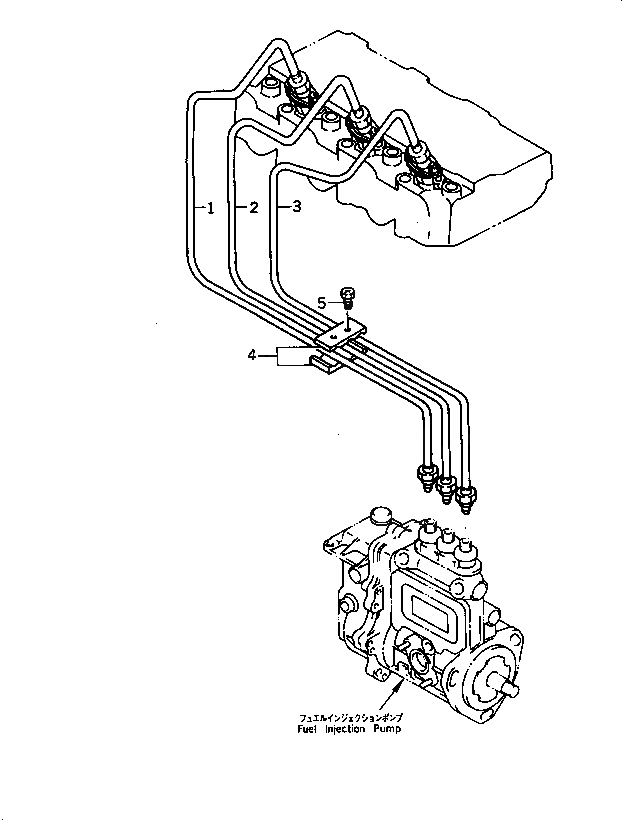 1
2
3
5
4
フュエルインジェクションポンプ
Fuel Injection Pump