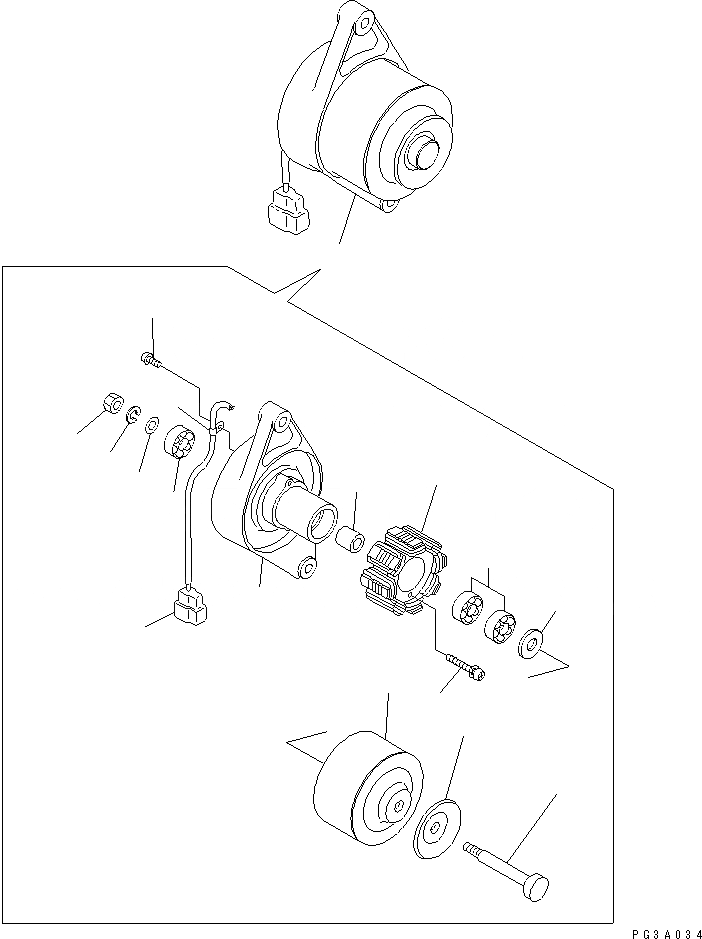 PG3A034