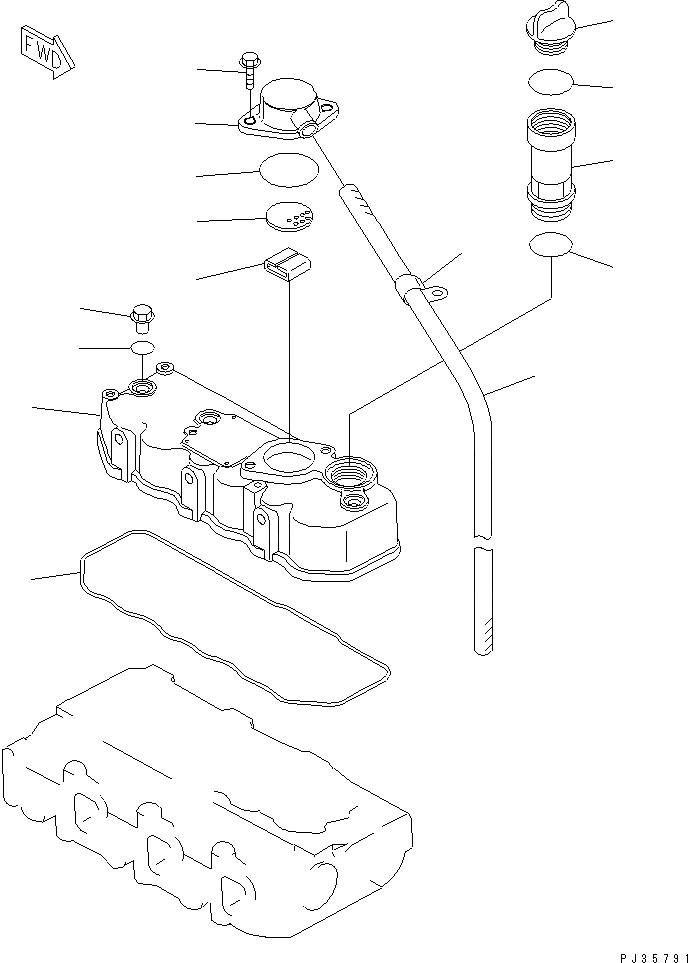 FWD

PJ35791