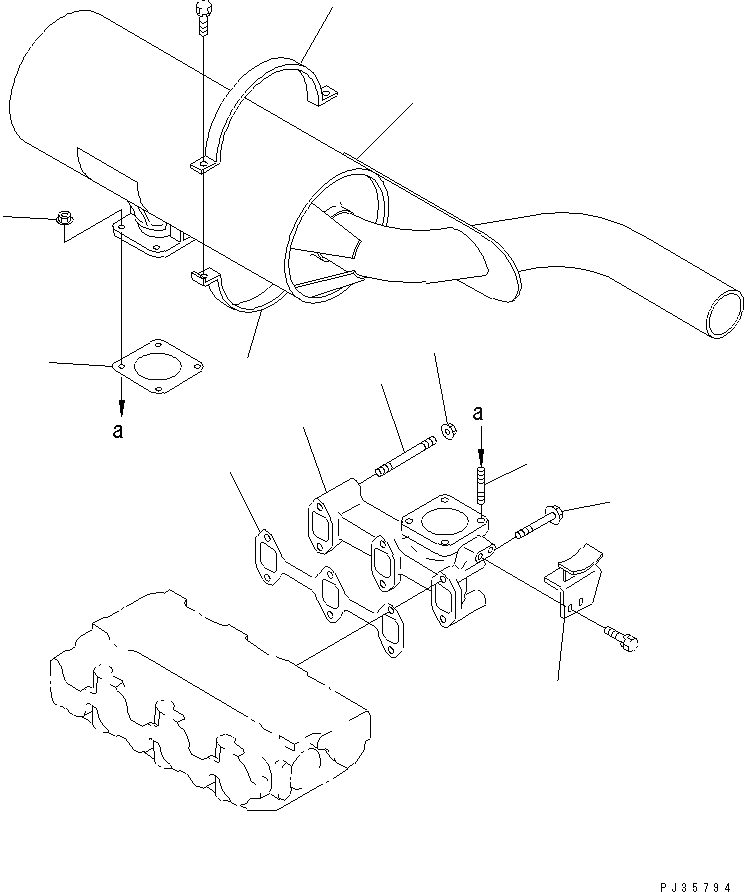 a

a

PJ35794