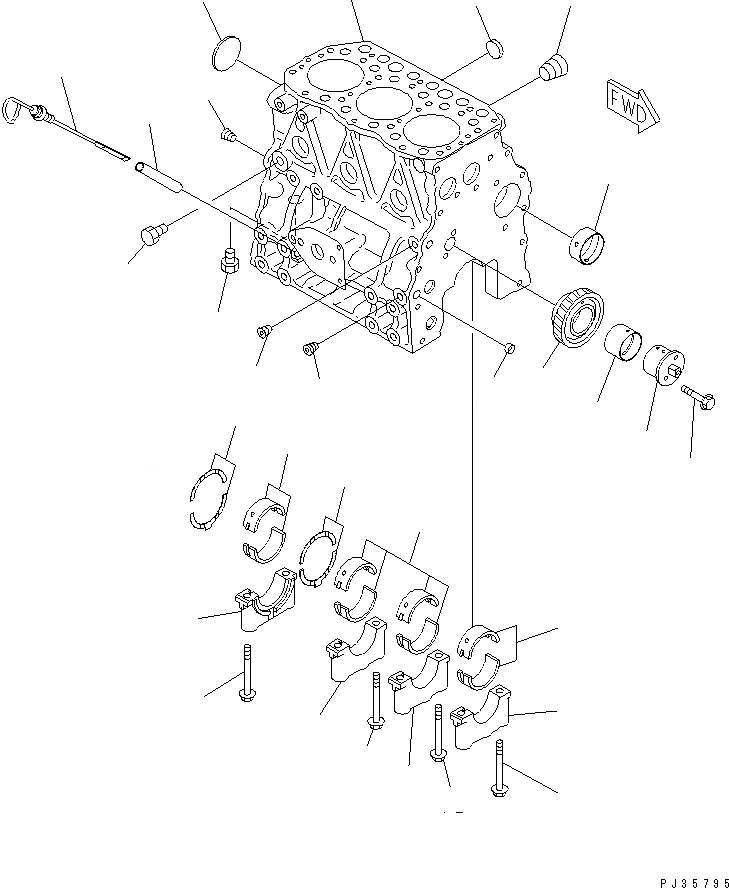 FWD

PJ35795