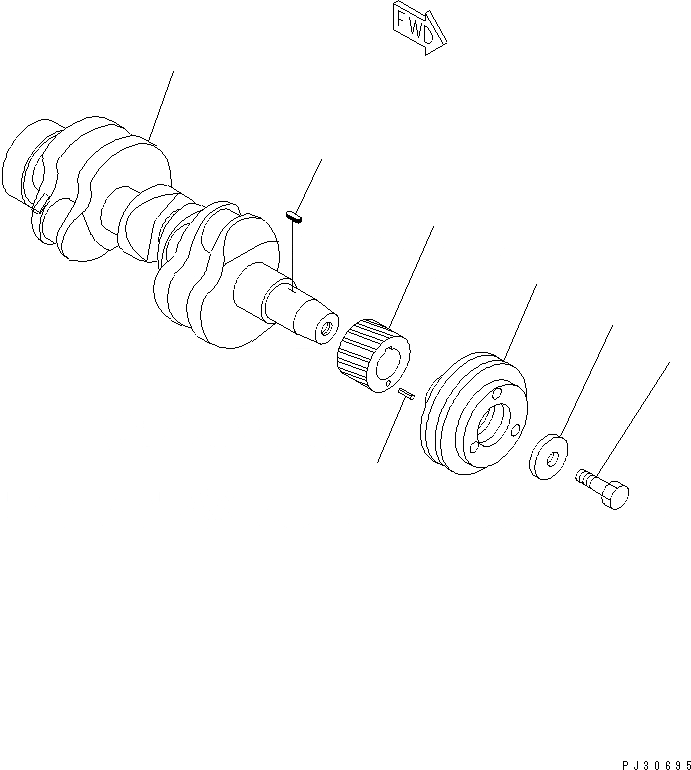 FWD

PJ30695