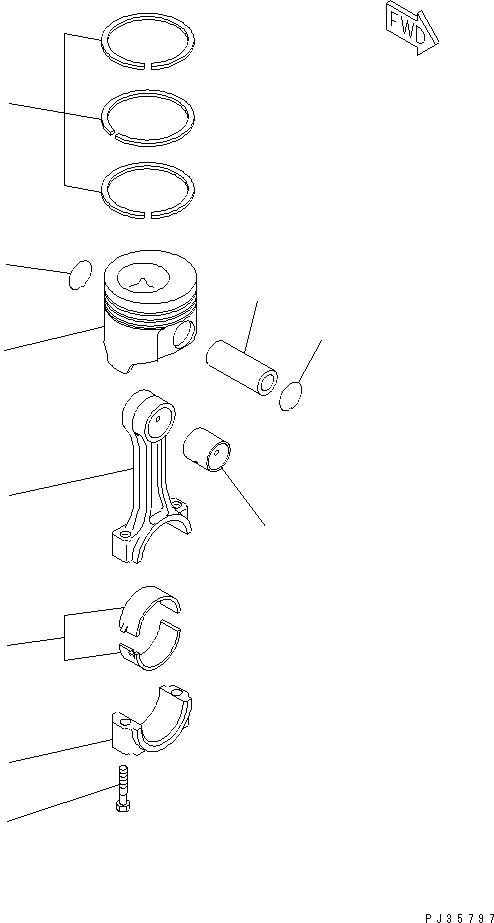 FWD

PJ35797