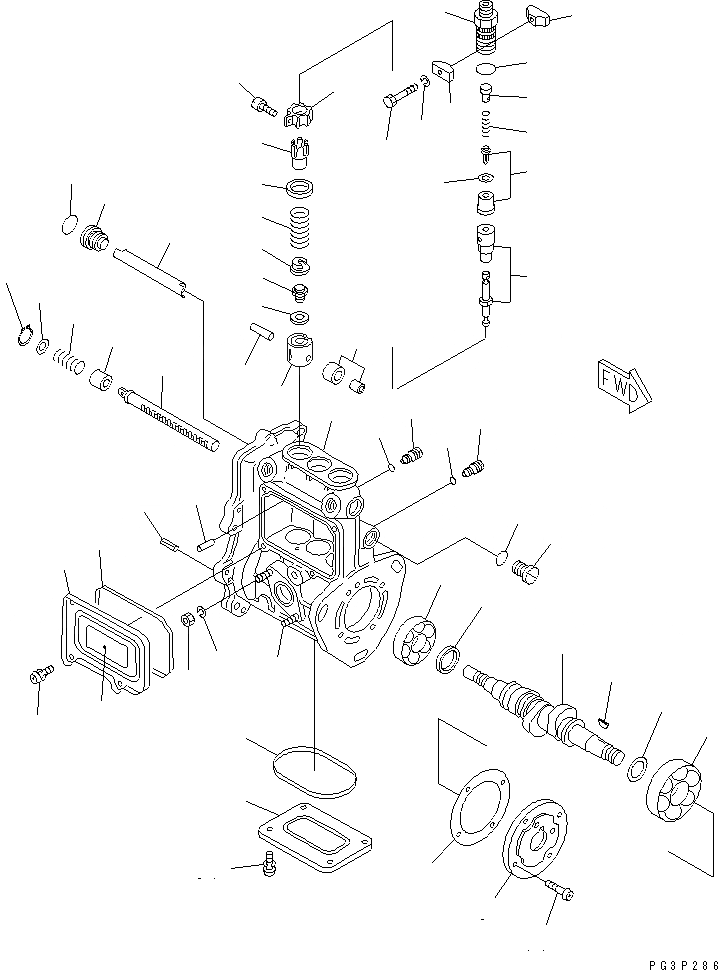 FWD

PG3P286