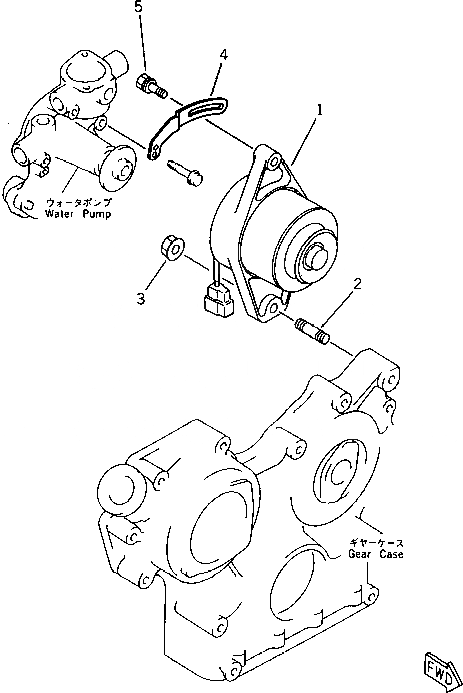 5
4
1
ウォータポンプ
Water Pump
3
2
ギヤーケース
Gear Case
FWD