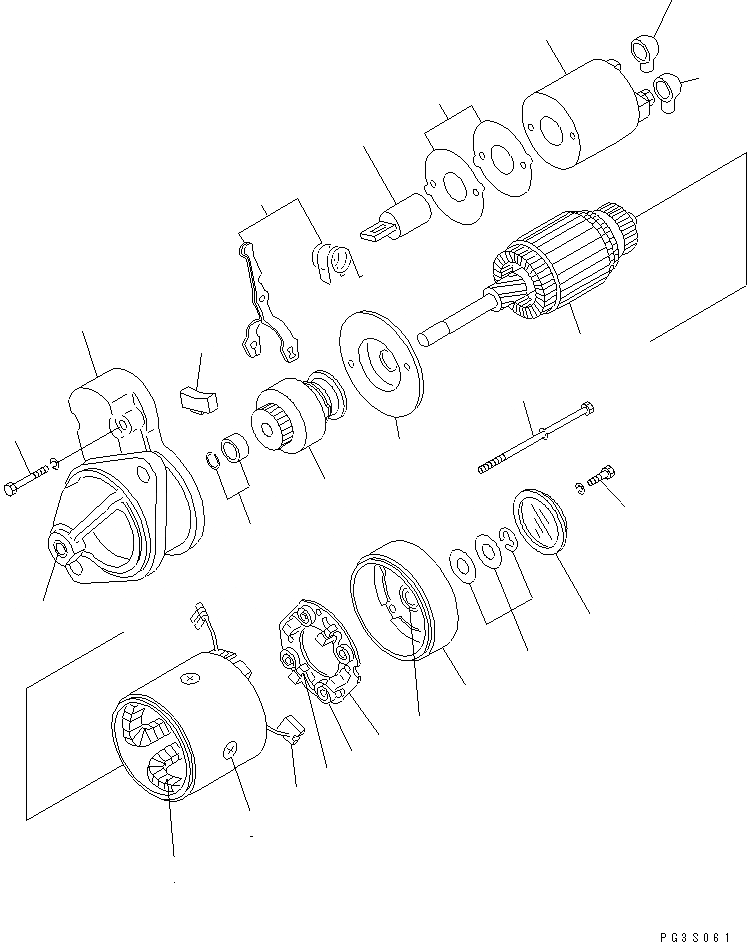 PG3S061