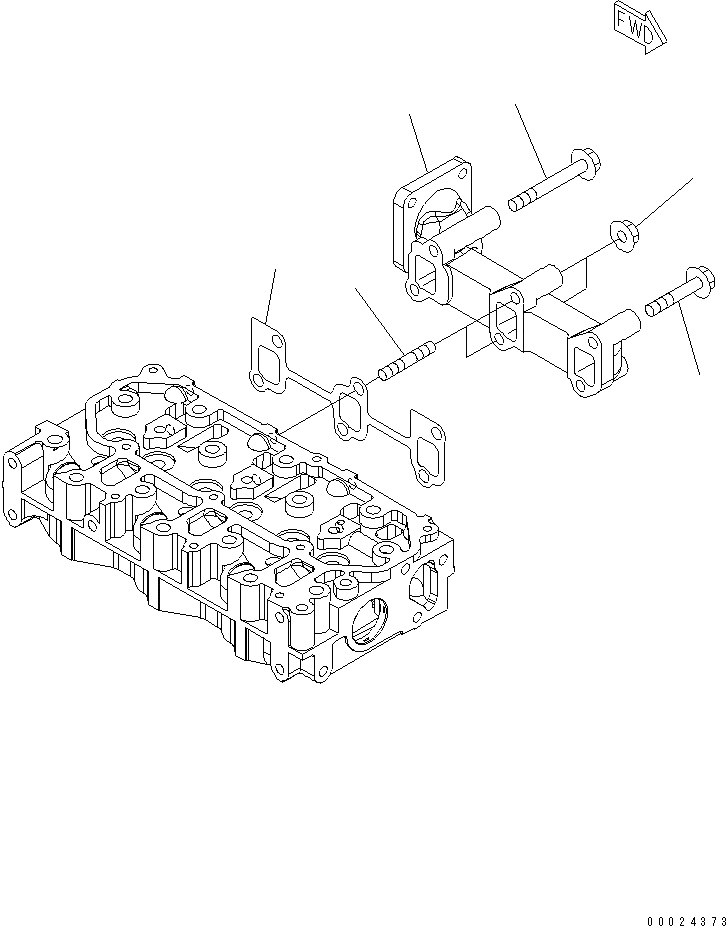 FWD

00024373