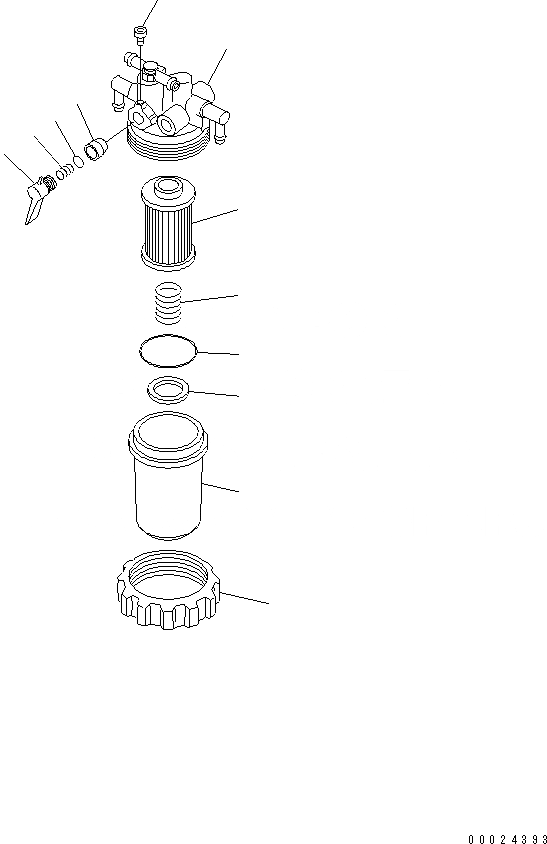 00024393