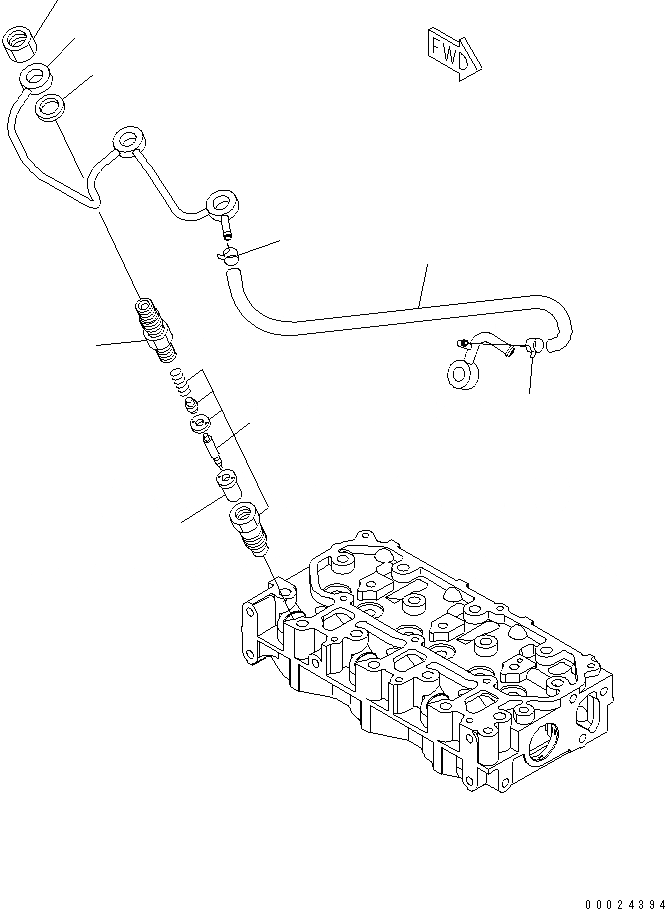 FWD

00024394