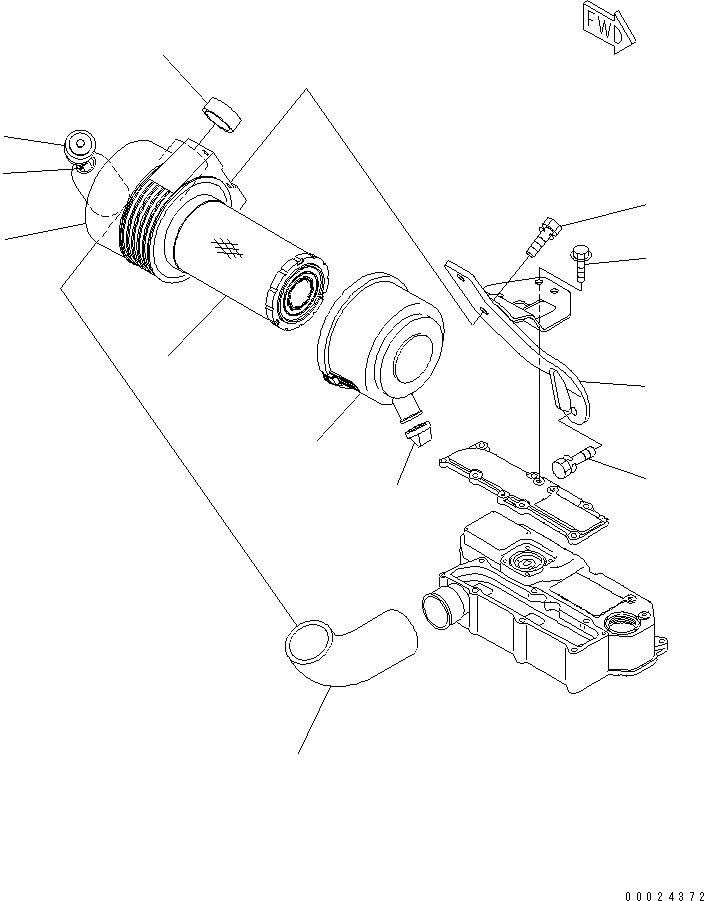 FWD

00024372