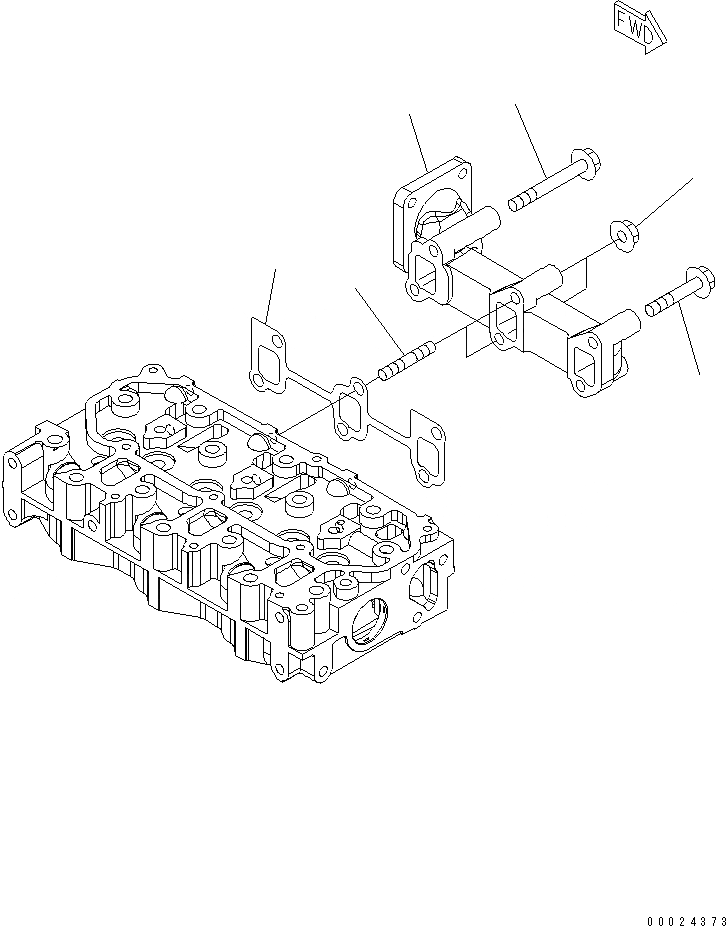 FWD

00024373