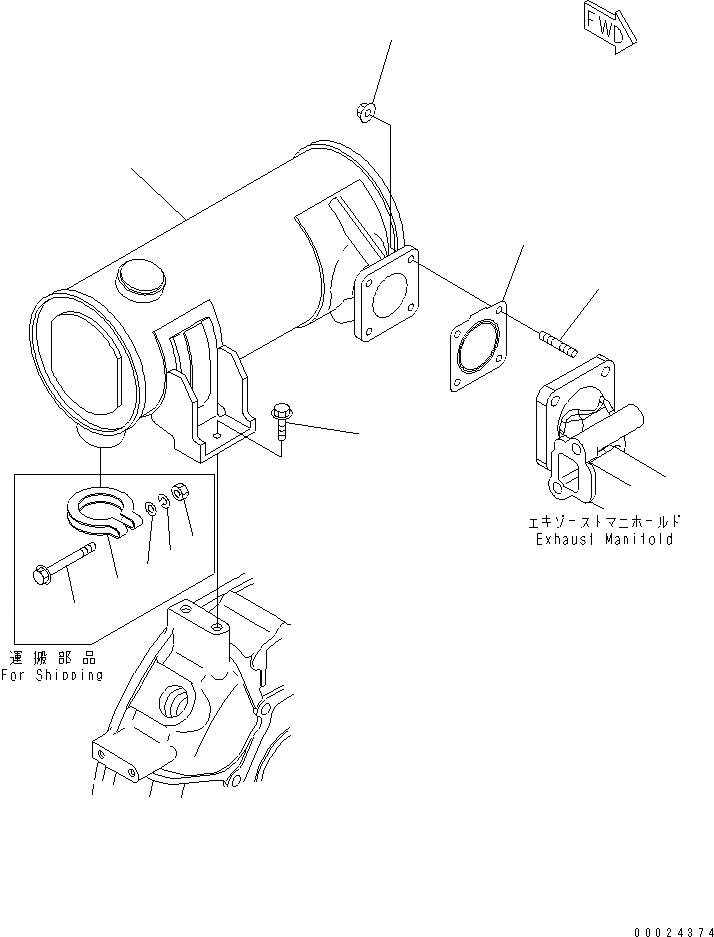 FWD

エキゾーストマニホールド
Exhaust Manifold

運搬部品
For Shipping

00024374