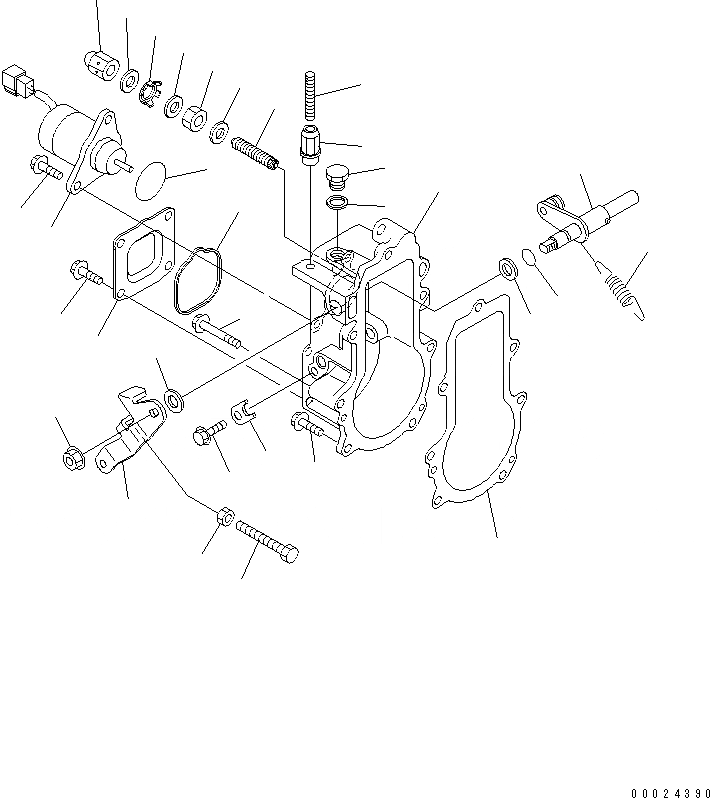 00024390