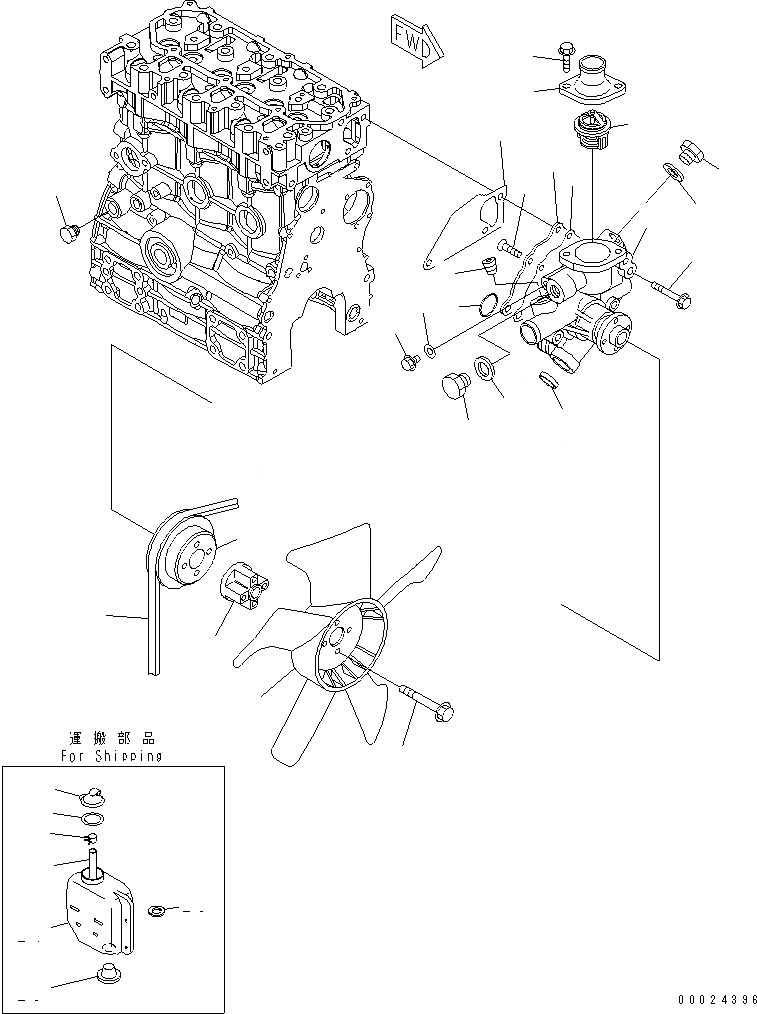 FWD

運搬部品
For Shipping

00024396