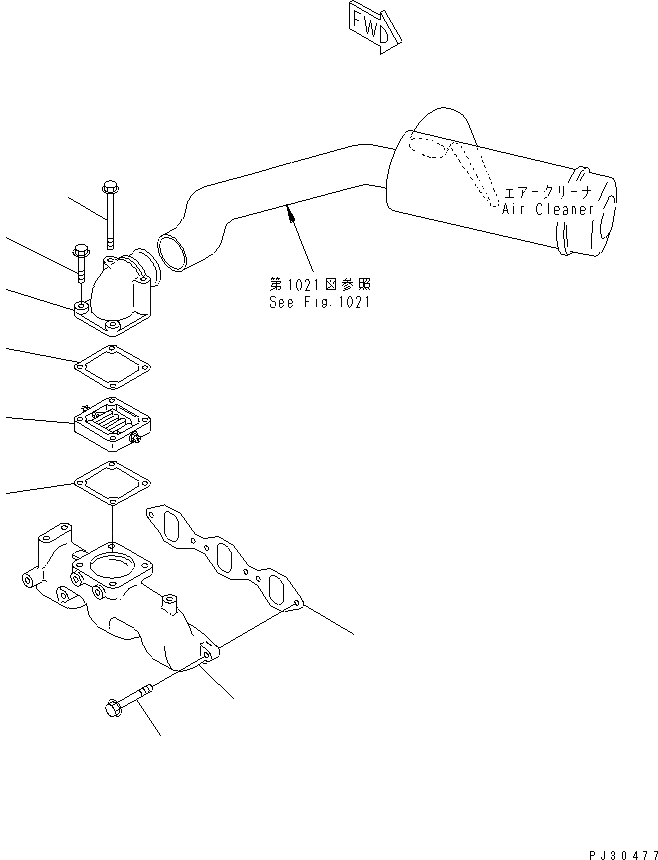 FWD

エアークリーナ
Air Cleaner

第1021図参照
See Fig.1021

PJ30477