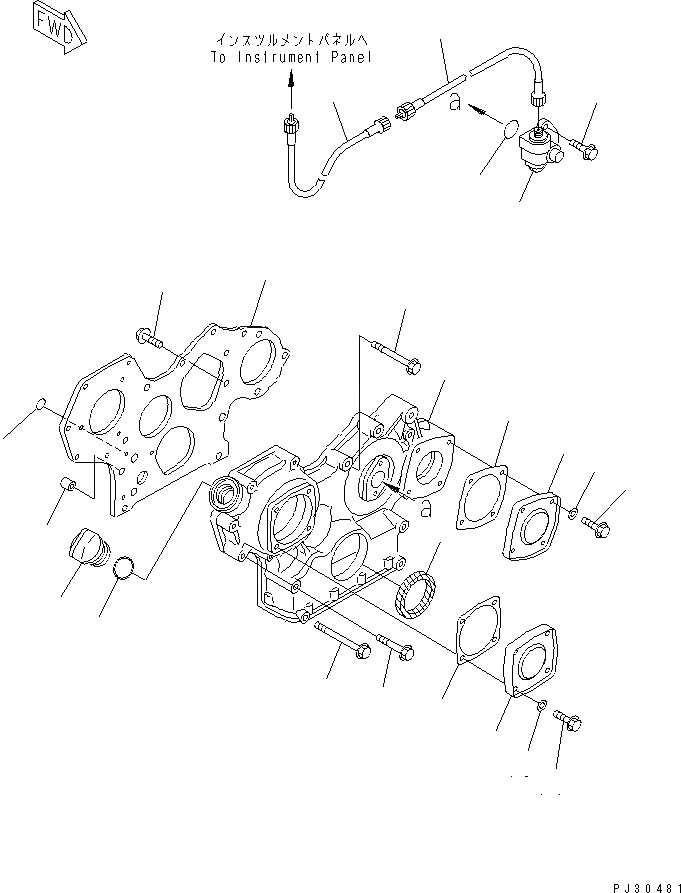 FWD

インスツルメントパネルへ
To Instrument Panel

a

a

PJ30481