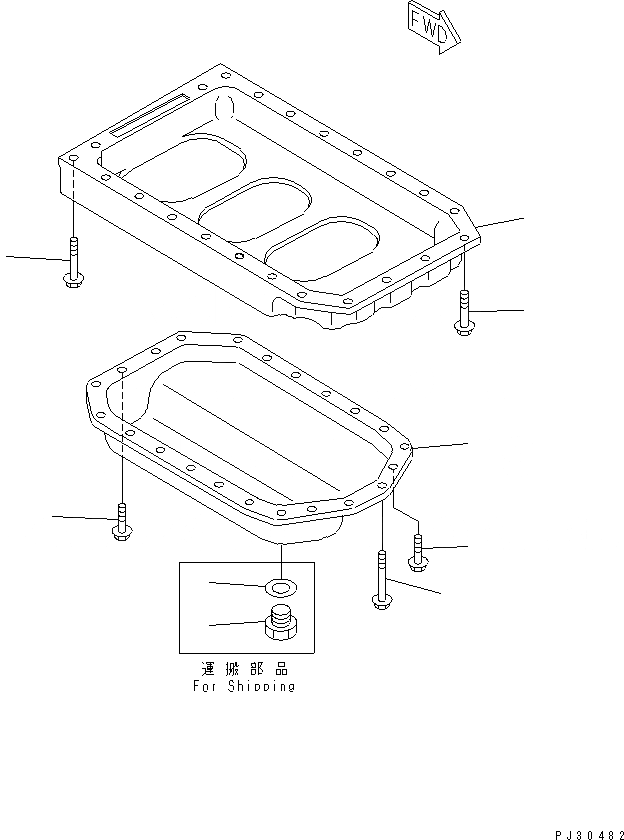 FWD

運搬部品
For Shipping

PJ30482