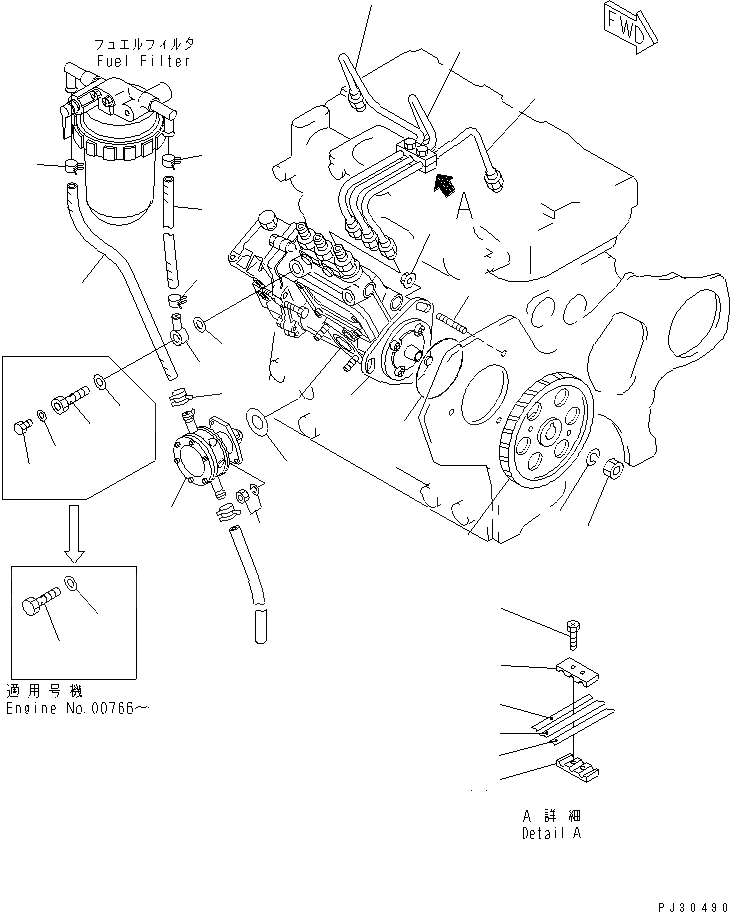 FWD

フュエルフィルタ
Fuel Filter

A

適用号機
Engine No.00766~

A 詳細
Detail A

PJ30490