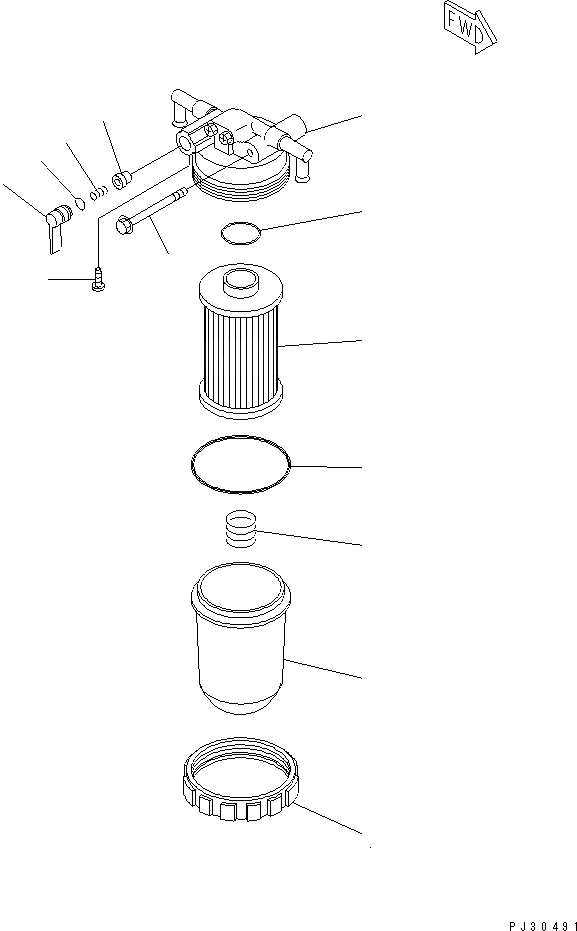 FWD

PJ30491