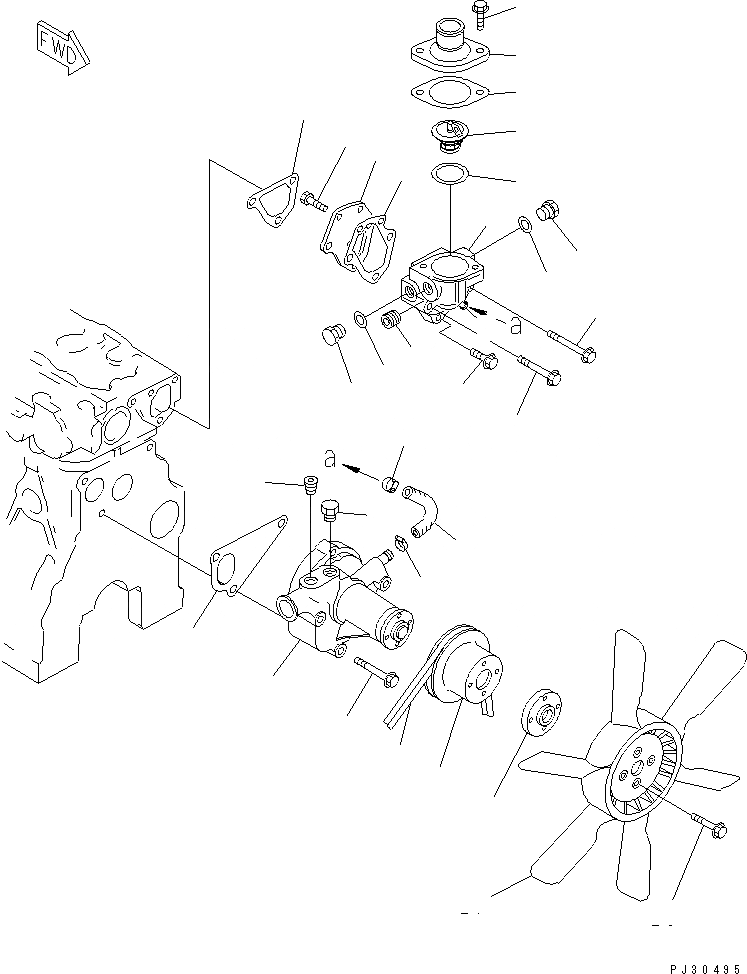 FWD

a

a

PJ30495