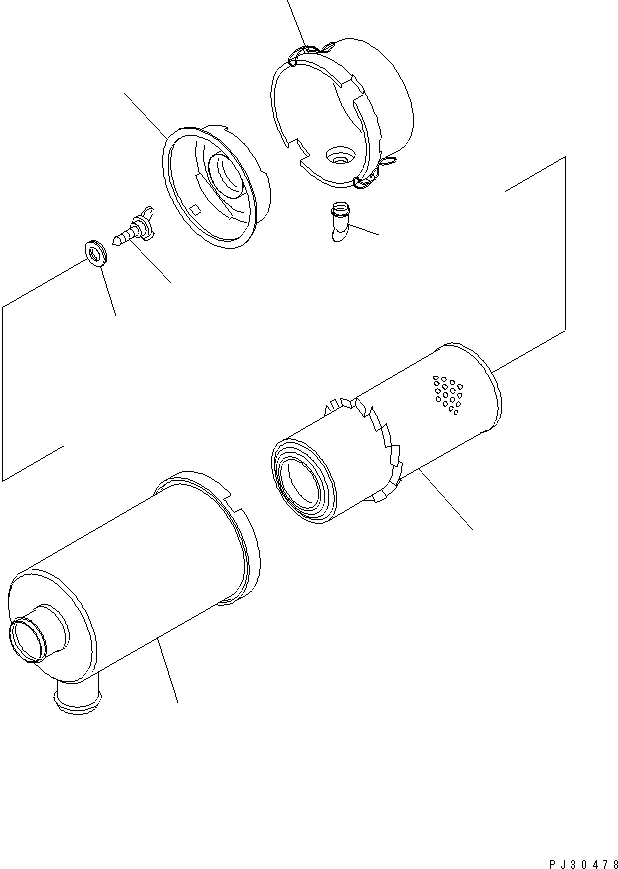 PJ30478